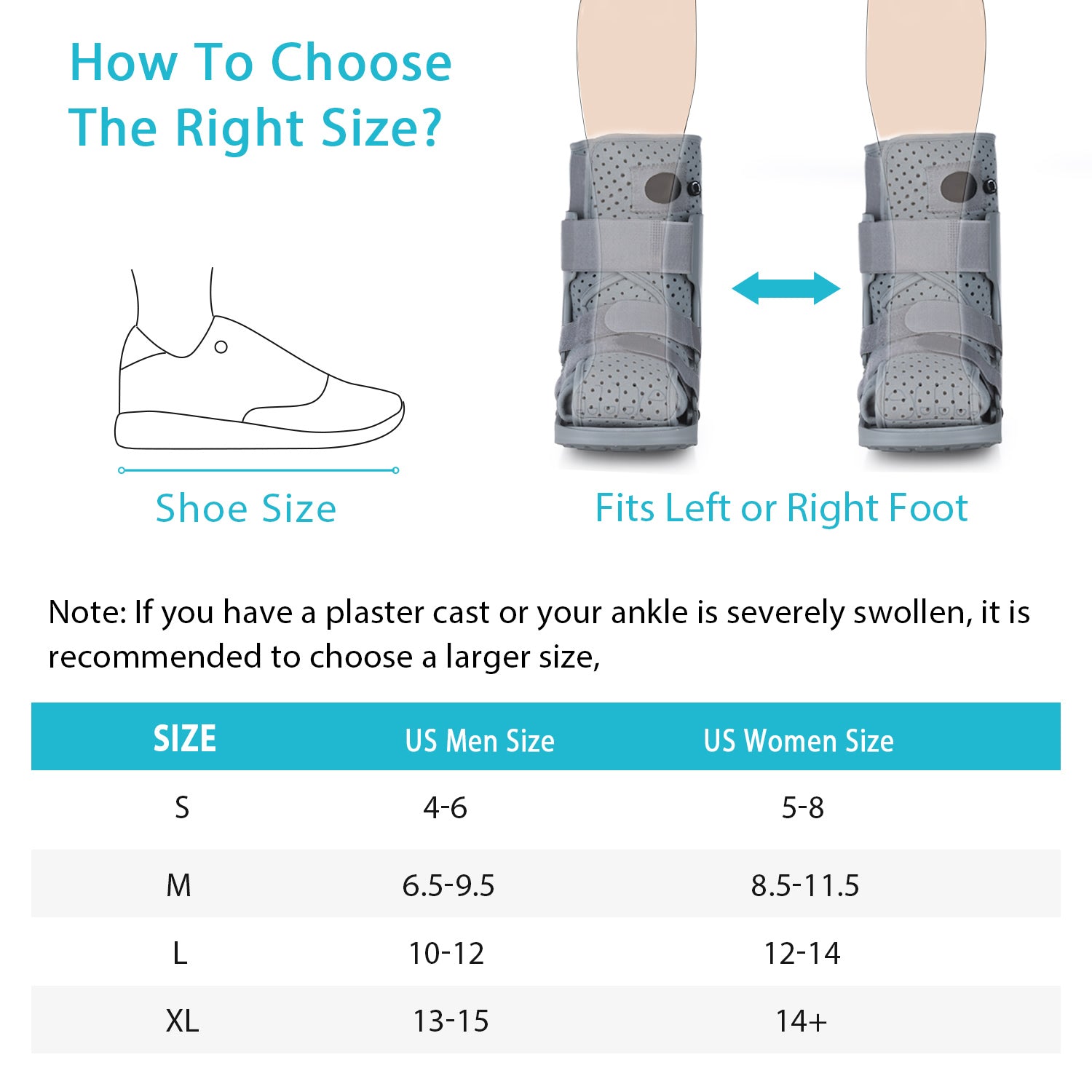 How To Choose The Right Size?

Shoe Size

Fits Left or Right Foot

Note: If you have a plaster cast or your ankle is severely swollen, it is recommended to choose a larger size,

| SIZE | US Men Size | US Women Size |
|---|---|---|
| S | 4-6 | 5-8 |
| M | 6.5-9.5 | 8.5-11.5 |
| L | 10-12 | 12-14 |
| XL | 13-15 | 14+ |