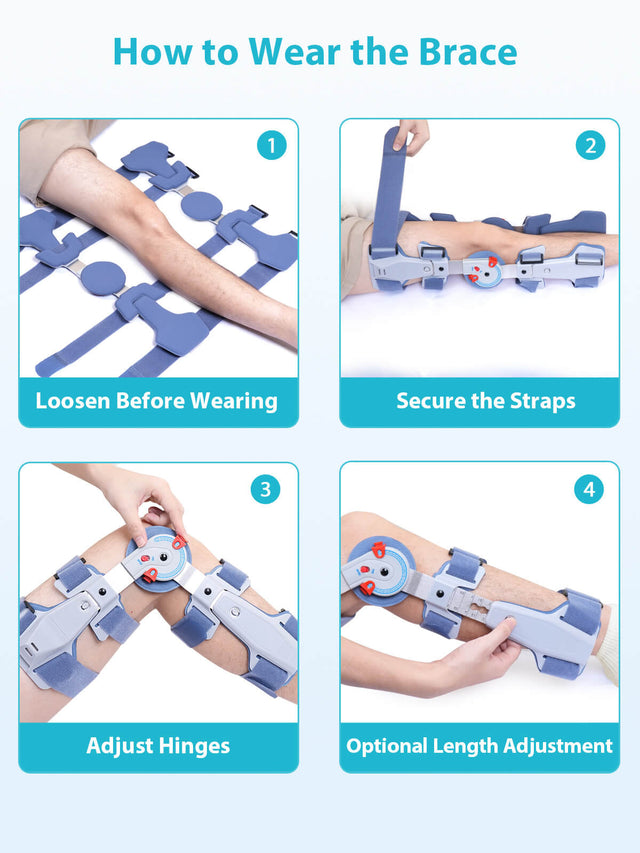 How to Wear the Brace

1

Loosen Before Wearing

2

Secure the Straps

3

Adjust Hinges

4

Optional Length Adjustment