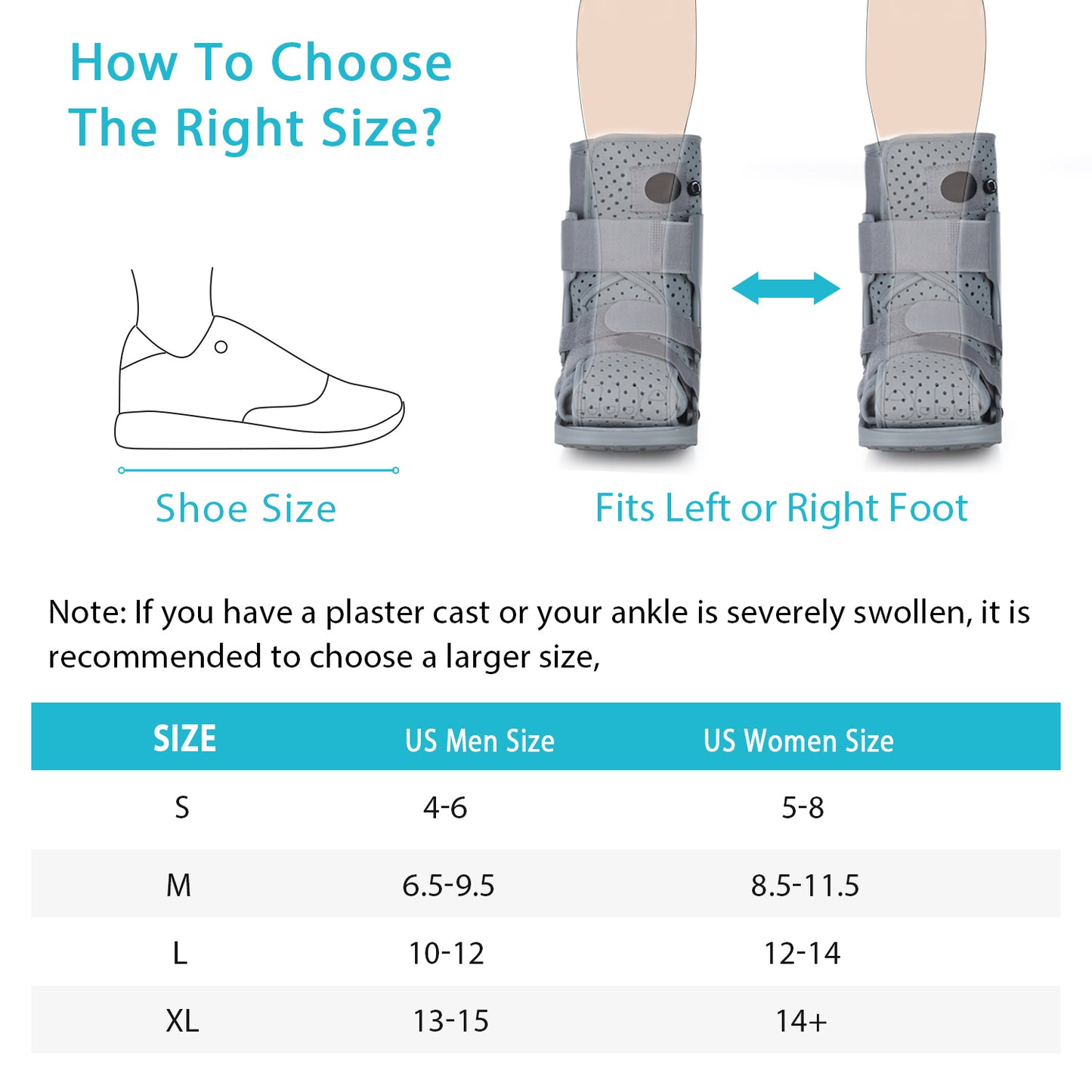 How To Choose The Right Size?

Shoe Size

Fits Left or Right Foot

Note: If you have a plaster cast or your ankle is severely swollen, it is recommended to choose a larger size,

| SIZE | US Men Size | US Women Size |
|---|---|---|
| S | 4-6 | 5-8 |
| M | 6.5-9.5 | 8.5-11.5 |
| L | 10-12 | 12-14 |
| XL | 13-15 | 14+ |