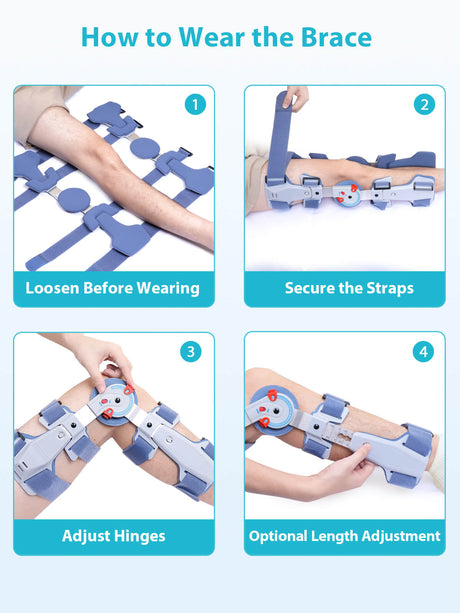 How to Wear the Brace

1

Loosen Before Wearing

2

Secure the Straps

3

Adjust Hinges

4

Optional Length Adjustment