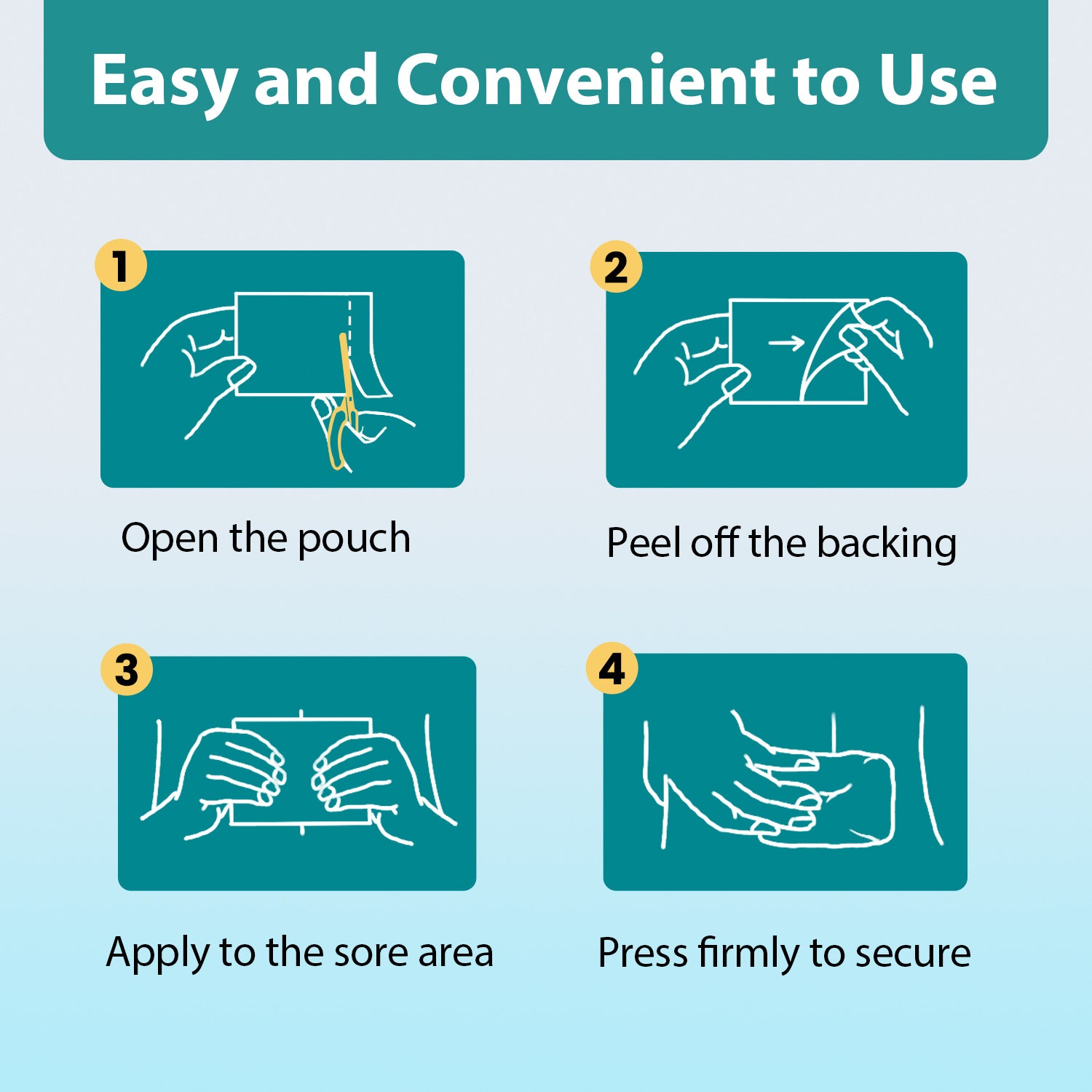 Easy and Convenient to Use

1

Open the pouch

2

Peel off the backing

3

Apply to the sore area

4

Press firmly to secure